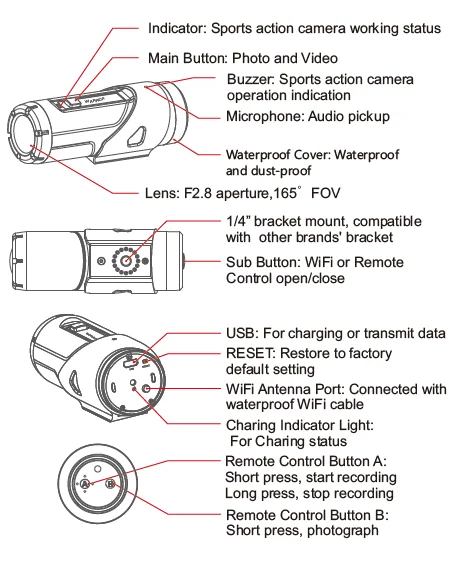 Indicator: Sports action camera working status

Main Button: Photo and Video

Buzzer: Sports action camera operation indication

Microphone: Audio pickup

Waterproof Cover: Waterproof and dust-proof

Lens: F2.8 aperture,165° FOV

1/4” bracket mount, compatible with other brands' bracket

Sub Button: WiFi or Remote Control open/close

USB: For charging or transmit data

RESET: Restore to factory default setting

WiFi Antenna Port: Connected with waterproof WiFi cable

Charing Indicator Light: For Charing status

Remote Control Button A: Short press, start recording Long press, stop recording

Remote Control Button B: Short press, photograph

A

B